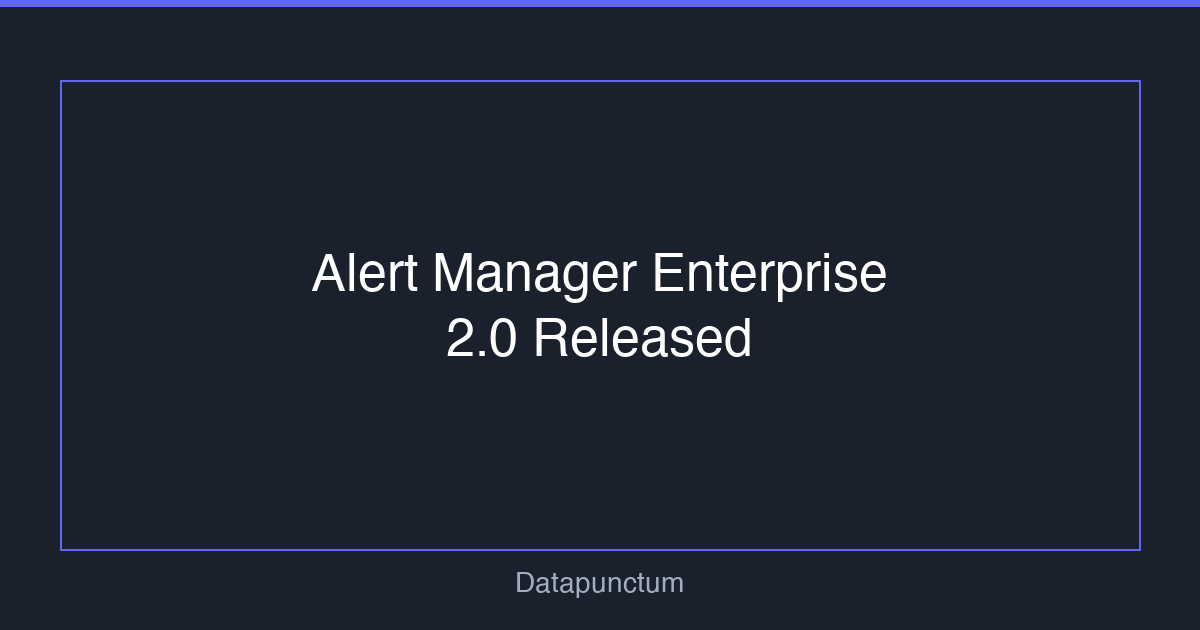 Alert Manager Enterprise 2.0 Released

Datapunctum